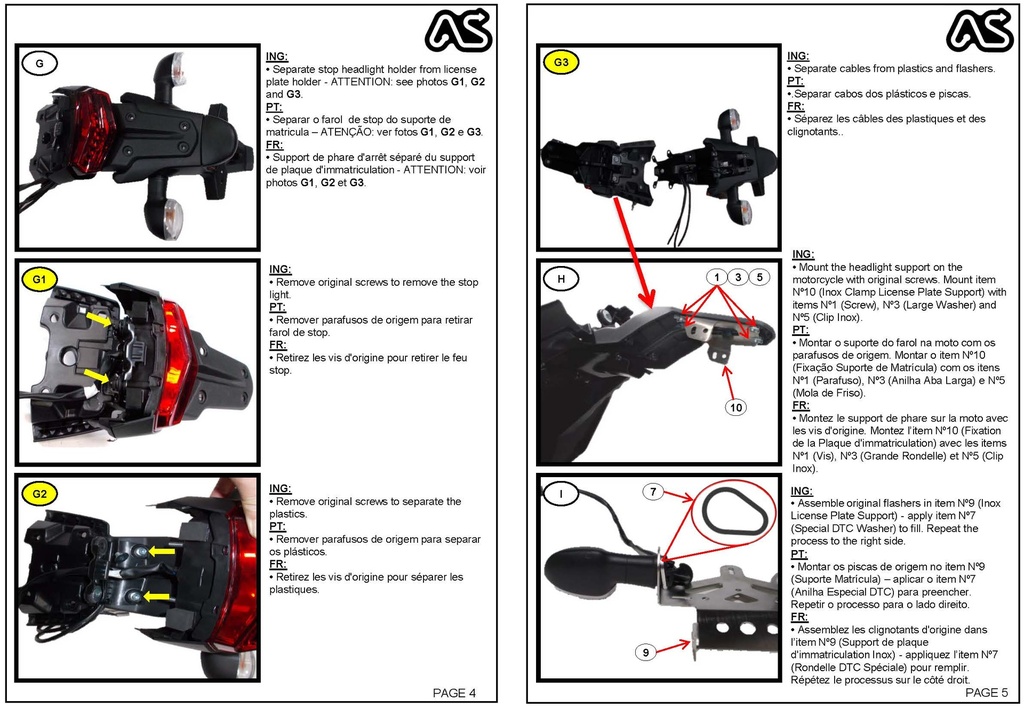 AS

G

ING:
• Separate stop headlight holder from license plate holder - ATTENTION: see photos G1, G2 and G3.
PT:
• Separar o farol de stop do suporte de matricula – ATENÇÃO: ver fotos G1, G2 e G3.
FR:
• Support de phare d'arrêt séparé du support de plaque d'immatriculation - ATTENTION: voir photos G1, G2 et G3.

G1

ING:
• Remove original screws to remove the stop light.
PT:
• Remover parafusos de origem para retirar farol de stop.
FR:
• Retirez les vis d'origine pour retirer le feu stop.

G2

ING:
• Remove original screws to separate the plastics.
PT:
• Remover parafusos de origem para separar os plásticos.
FR:
• Retirez les vis d'origine pour séparer les plastiques.

PAGE 4

AS

G3

ING:
• Separate cables from plastics and flashers.
PT:
•.Separar cabos dos plásticos e piscas.
FR:
• Séparez les câbles des plastiques et des clignotants..

H

1 3 5

10

ING:
• Mount the headlight support on the motorcycle with original screws. Mount item Nº10 (Inox Clamp License Plate Support) with items Nº1 (Screw), Nº3 (Large Washer) and Nº5 (Clip Inox).
PT:
• Montar o suporte do farol na moto com os parafusos de origem. Montar o item Nº10 (Fixação Suporte de Matrícula) com os itens Nº1 (Parafuso), Nº3 (Anilha Aba Larga) e Nº5 (Mola de Friso).
FR:
• Montez le support de phare sur la moto avec les vis d'origine. Montez l'item Nº10 (Fixation de la Plaque d'immatriculation) avec les items Nº1 (Vis), Nº3 (Grande Rondelle) et Nº5 (Clip Inox).

I

7

9

ING:
• Assemble original flashers in item Nº9 (Inox License Plate Support) - apply item Nº7 (Special DTC Washer) to fill. Repeat the process to the right side.
PT:
• Montar os piscas de origem no item Nº9 (Suporte Matrícula) – aplicar o item Nº7 (Anilha Especial DTC) para preencher. Repetir o processo para o lado direito.
FR:
• Assemblez les clignotants d'origine dans l'item Nº9 (Support de plaque d'immatriculation Inox) - appliquez l'item Nº7 (Rondelle DTC Spéciale) pour remplir. Répétez le processus sur le côté droit.

PAGE 5